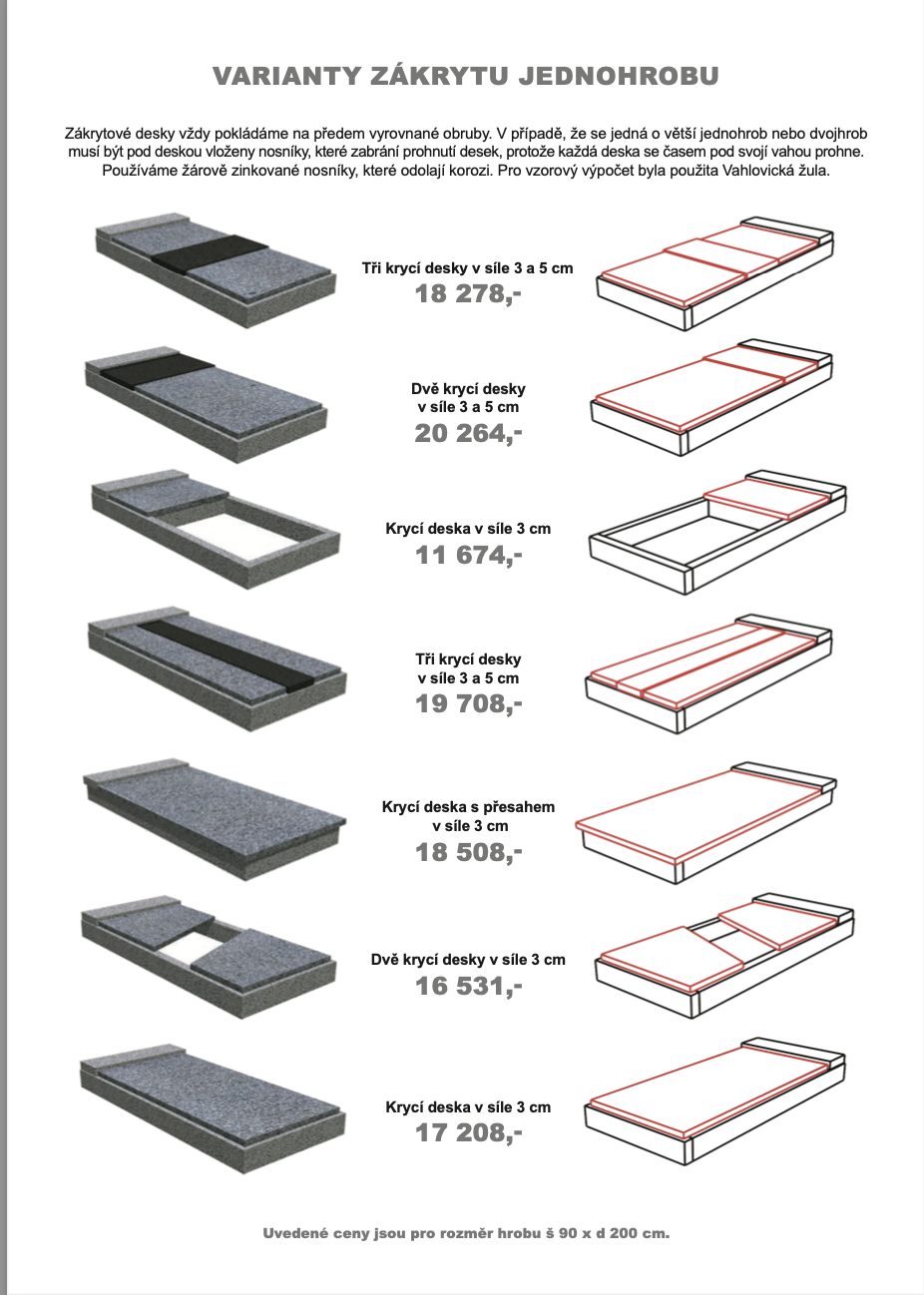 VARIANTY ZÁKRYTU JEDNOHROBU

Zákrytové desky vždy pokládáme na předem vyrovnané obruby. V případě, že se jedná o větší jednohrob nebo dvojhrob musí být pod deskou vloženy nosníky, které zabrání prohnutí desek, protože každá deska se časem pod svojí vahou prohne. Používáme žárově zinkované nosníky, které odolají korozi. Pro vzorový výpočet byla použita Vahlovická žula.

Tři krycí desky v síle 3 a 5 cm
18 278,-

Dvě krycí desky v síle 3 a 5 cm
20 264,-

Krycí deska v síle 3 cm
11 674,-

Tři krycí desky v síle 3 a 5 cm
19 708,-

Krycí deska s přesahem v síle 3 cm
18 508,-

Dvě krycí desky v síle 3 cm
16 531,-

Krycí deska v síle 3 cm
17 208,-

Uvedené ceny jsou pro rozměr hrobu š 90 x d 200 cm.